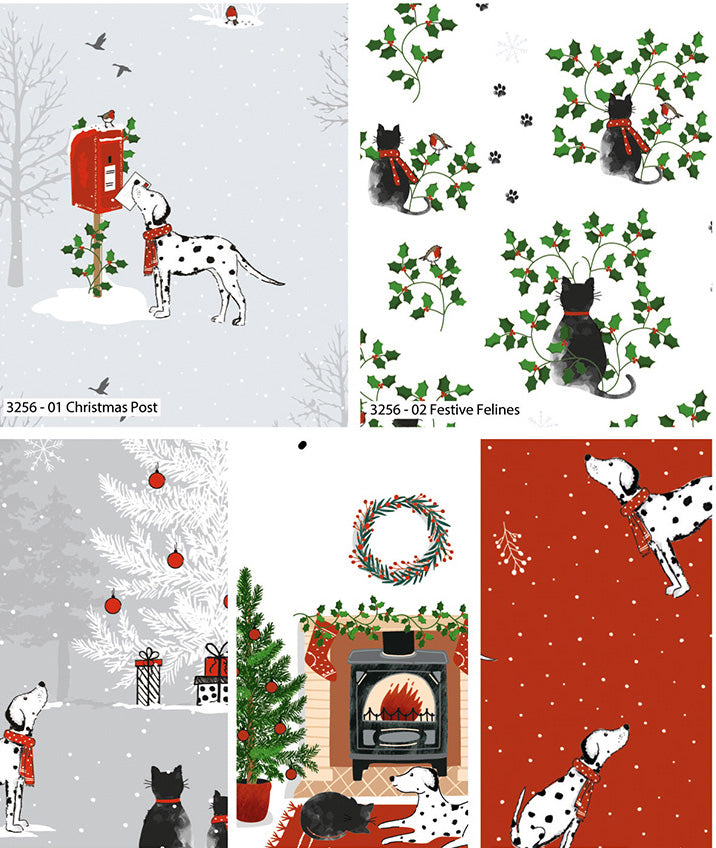 3256 - 01 Christmas Post

3256 - 02 Festive Felines